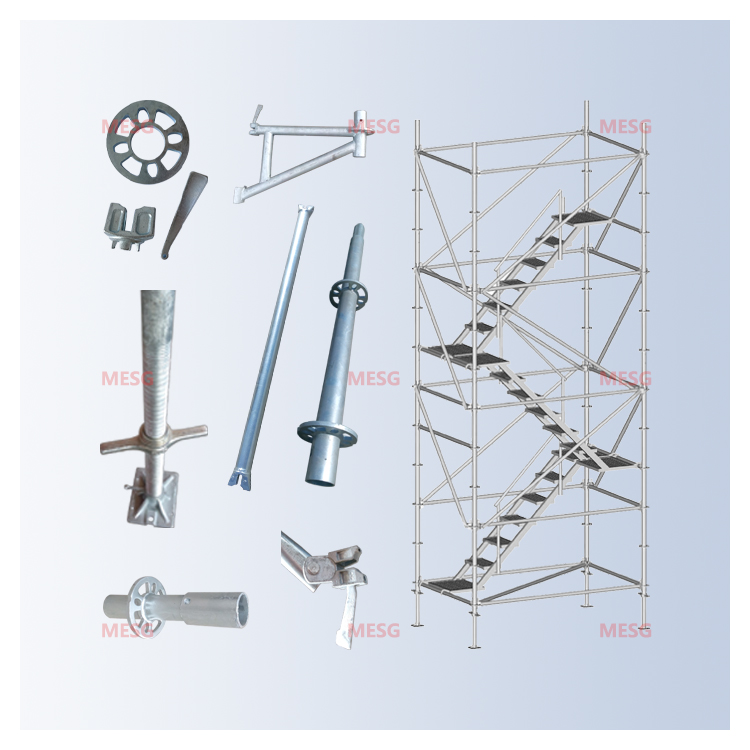 MESG MESG MESG
MESG MESG MESG
MESG MESG MESG